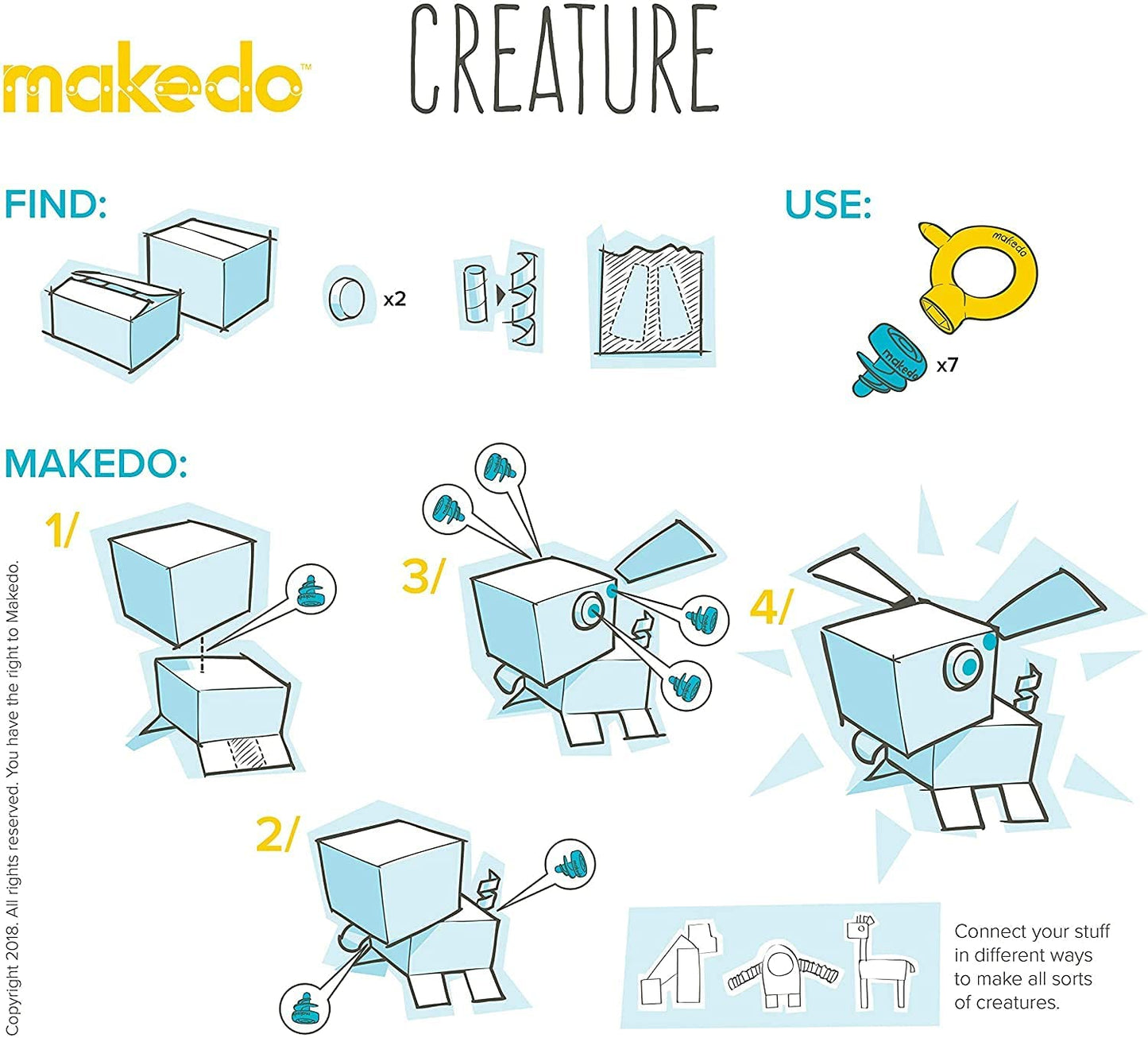 makedo™

CREATURE

FIND:

x2

USE:

makedo

makedo

x7

MAKEDO:

1/

2/

3/

4/

Connect your stuff in different ways to make all sorts of creatures.

Copyright 2018. All rights reserved. You have the right to Makedo.