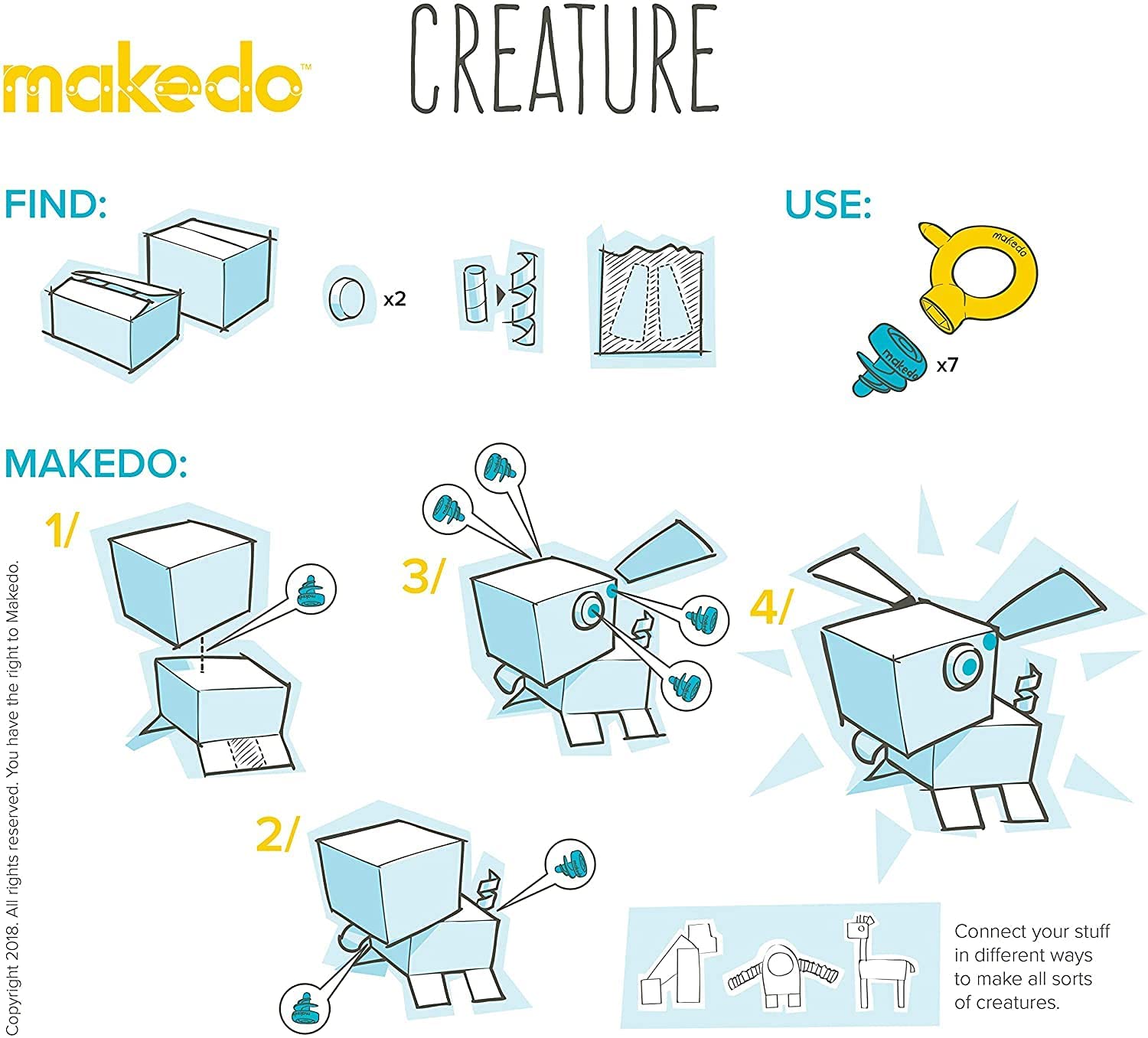 makedo™

CREATURE

FIND:

x2

USE:

makedo

makedo

x7

MAKEDO:

1/

3/

4/

2/

Connect your stuff in different ways to make all sorts of creatures.

Copyright 2018. All rights reserved. You have the right to Makedo.